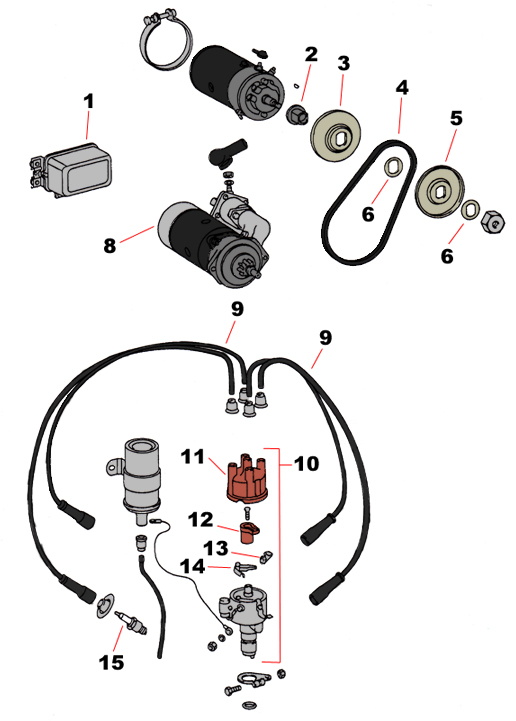 1
2
3
4
5
6
6
8
9
9
11
10
12
13
14
15