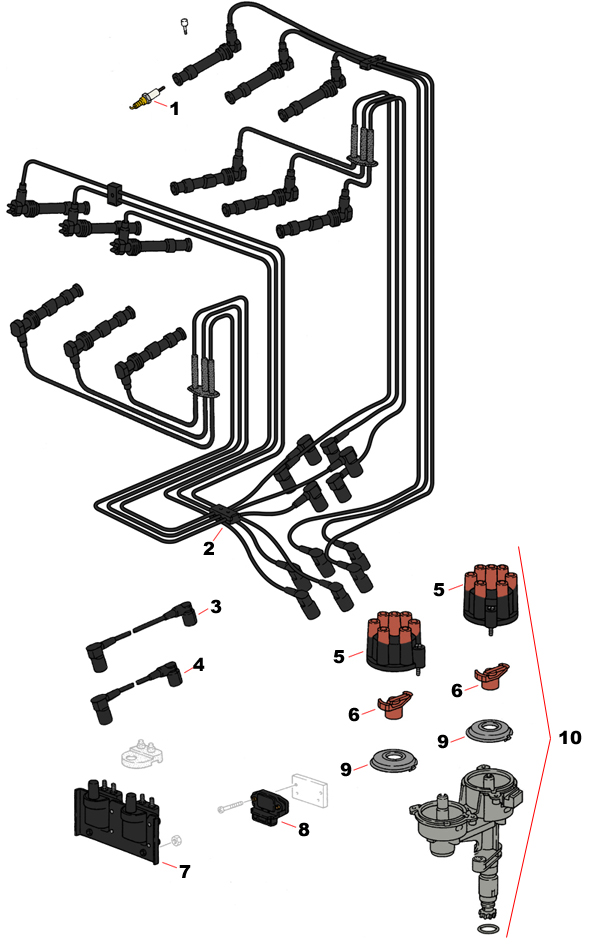 1
2
3
4
5
5
6
6
9
9
10
8
7