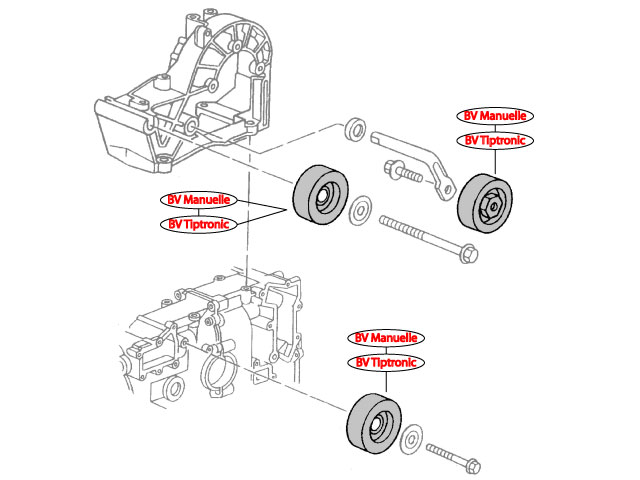 BV Manuelle
BV Tiptronic

BV Manuelle
BV Tiptronic

BV Manuelle
BV Tiptronic