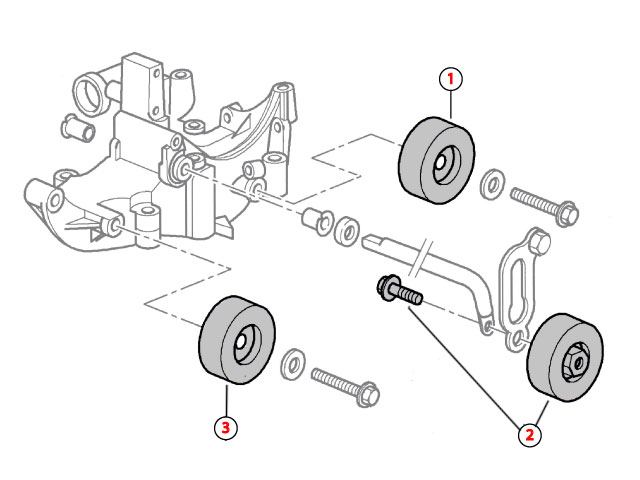 1

3

2