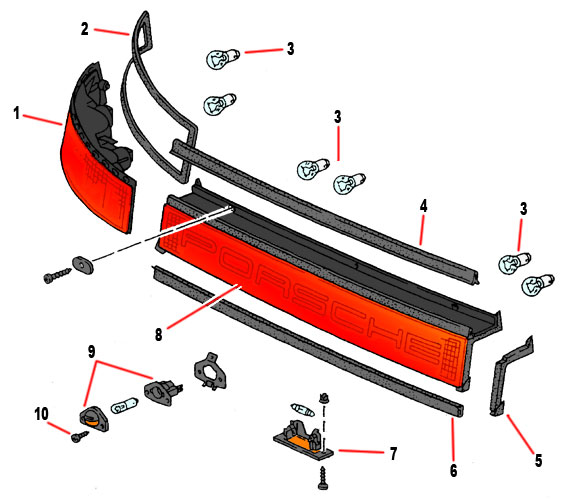 2
3
1
3
4
3
PORSCHE
8
9
10
7
6
5