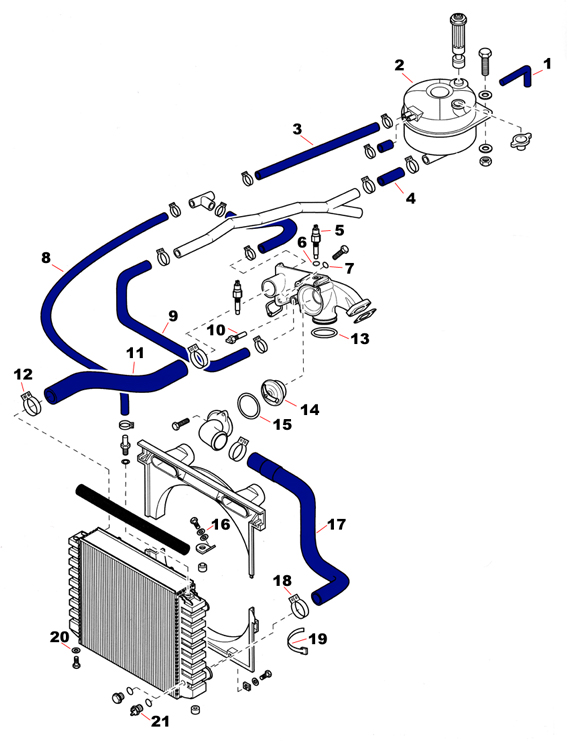 1
2
3
4
5
6
7
8
9
10
11
12
13
14
15
16
17
18
19
20
21